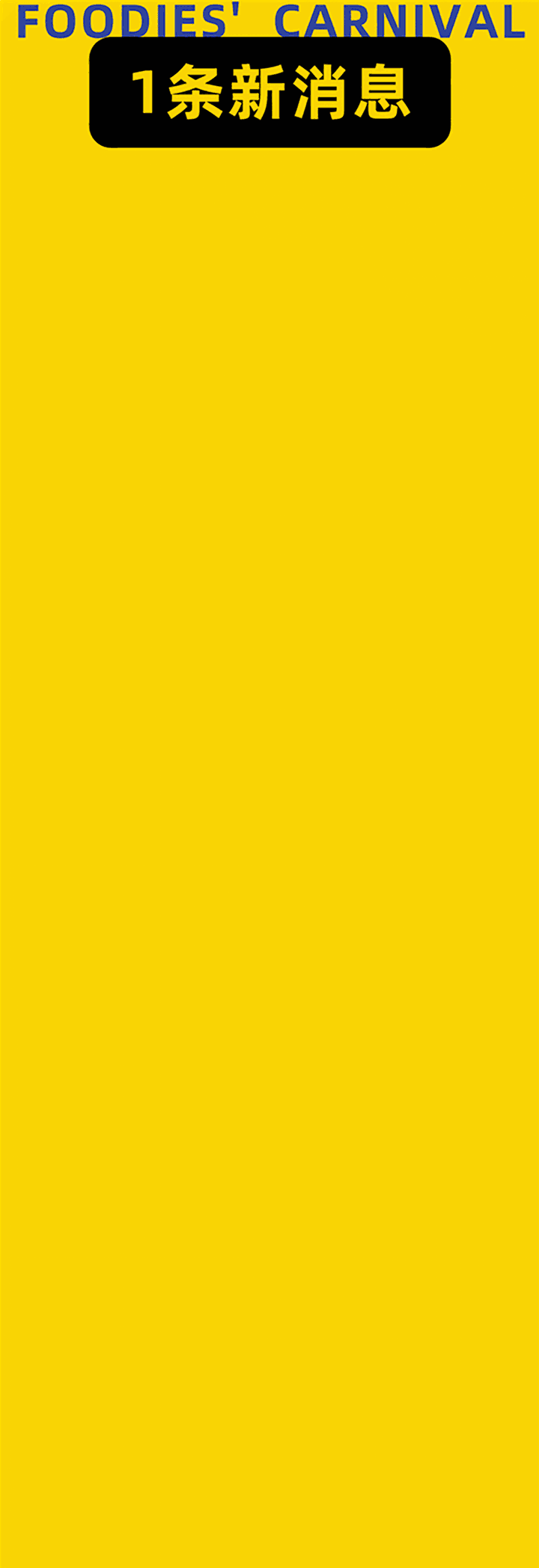 FOODIES' CARNIVAL

1条新消息